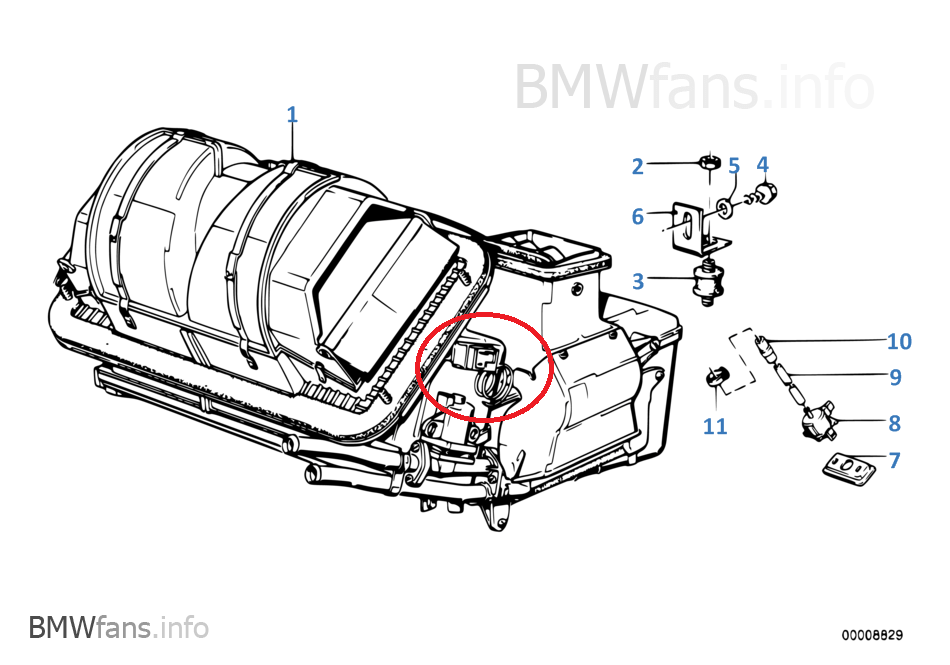 BMWfans.info

1

2
5
4
6
3
10
9
11
8
7

BMWfans.info

00008829